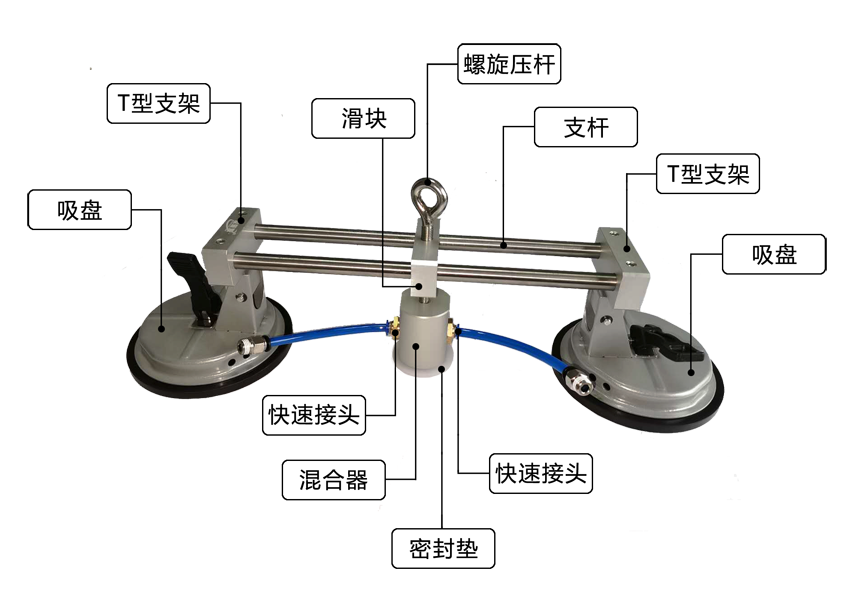 螺旋压杆

T型支架

滑块

支杆

T型支架

吸盘

吸盘

快速接头

混合器

快速接头

密封垫